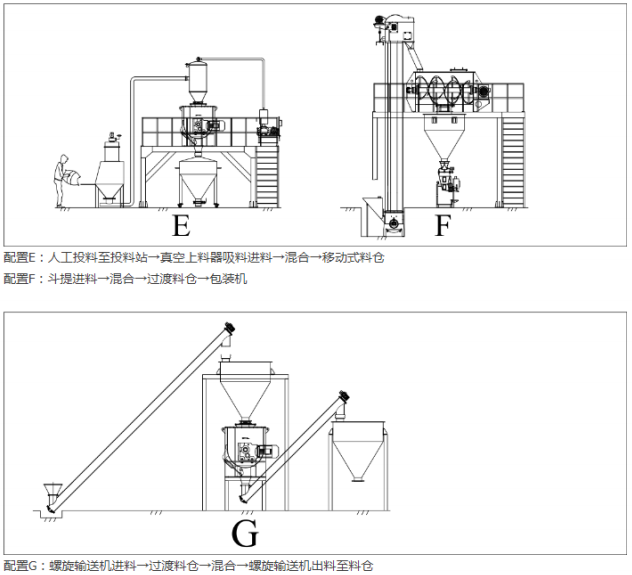 E

F

配置E：人工投料至投料站→真空上料器吸料进料→混合→移动式料仓

配置F：斗提进料→混合→过渡料仓→包装机

G

配置G：螺旋输送机进料→过渡料仓→混合→螺旋输送机出料至料仓